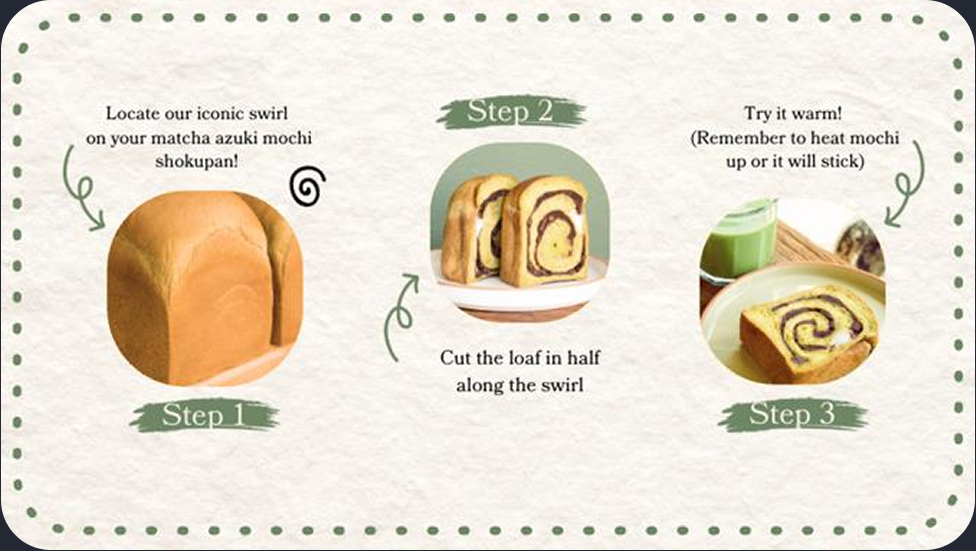 Locate our iconic swirl on your matcha azuki mochi shokupan!

Step 1

Step 2

Cut the loaf in half along the swirl

Try it warm!
(Remember to heat mochi up or it will stick)

Step 3